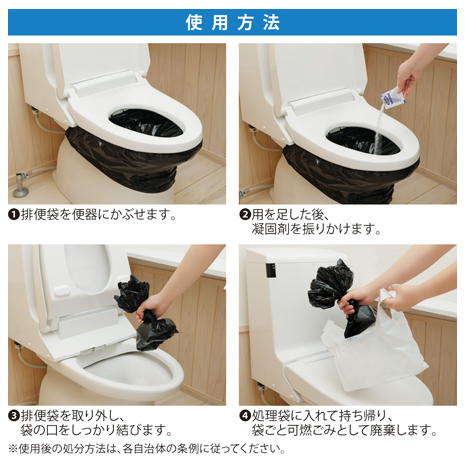 使用方法

❶排便袋を便器にかぶせます。

❷用を足した後、凝固剤を振りかけます。

❸排便袋を取り外し、袋の口をしっかり結びます。

❹処理袋に入れて持ち帰り、袋ごと可燃ごみとして廃棄します。

※使用後の処分方法は、各自治体の条例に従ってください。